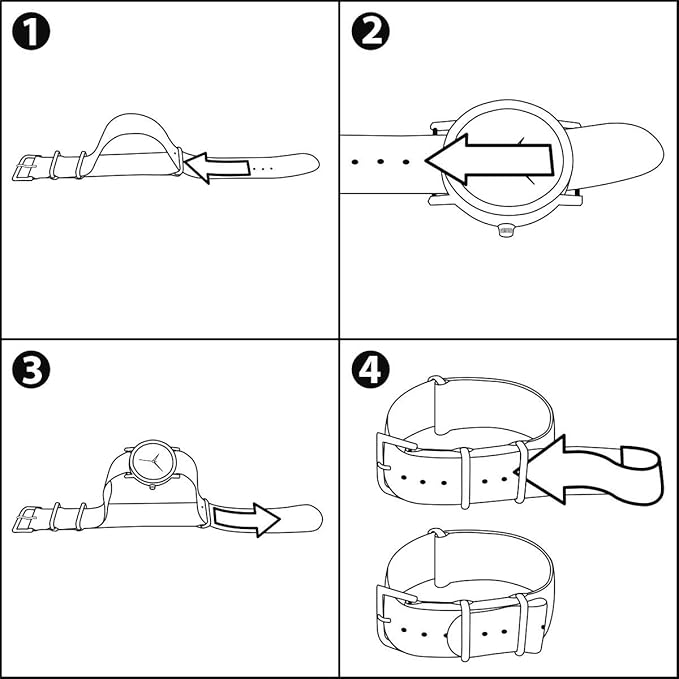 1

2

3

4